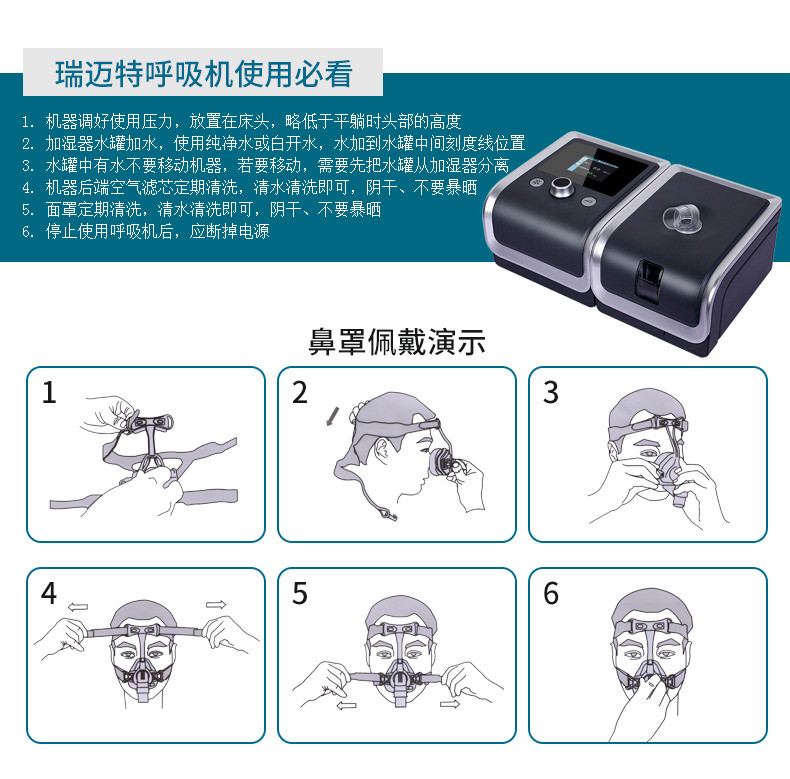 瑞迈特呼吸机使用必看

1. 机器调好使用压力，放置在床头，略低于平躺时头部的高度
2. 加湿器水罐加水，使用纯净水或白开水，水加到水罐中间刻度线位置
3. 水罐中有水不要移动机器，若要移动，需要先把水罐从加湿器分离
4. 机器后端空气滤芯定期清洗，清水清洗即可，阴干、不要暴晒
5. 面罩定期清洗，清水清洗即可，阴干、不要暴晒
6. 停止使用呼吸机后，应断掉电源

鼻罩佩戴演示

1

2

3

4

5

6